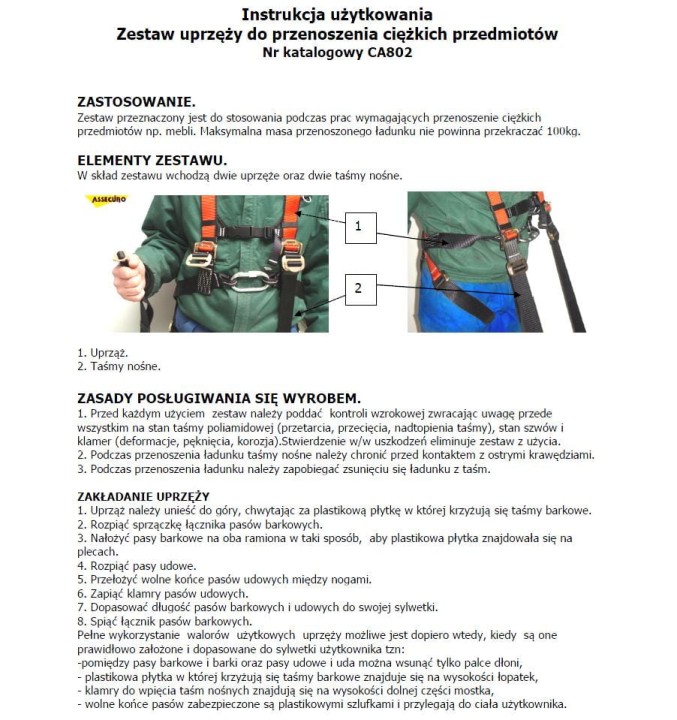 Instrukcja użytkowania
Zestaw uprzęży do przenoszenia ciężkich przedmiotów
Nr katalogowy CA802

ZASTOSOWANIE.
Zestaw przeznaczony jest do stosowania podczas prac wymagających przenoszenie ciężkich przedmiotów np. mebli. Maksymalna masa przenoszonego ładunku nie powinna przekraczać 100kg.

ELEMENTY ZESTAWU.
W skład zestawu wchodzą dwie uprzęże oraz dwie taśmy nośne.

ASSECURO

1

2

1. Uprząż.
2. Taśmy nośne.

ZASADY POSŁUGIWANIA SIĘ WYROBEM.
1. Przed każdym użyciem zestaw należy poddać kontroli wzrokowej zwracając uwagę przede wszystkim na stan taśmy poliamidowej (przetarcia, przecięcia, nadtopienia taśmy), stan szwów i klamer (deformacje, pęknięcia, korozja).Stwierdzenie w/w uszkodzeń eliminuje zestaw z użycia.
2. Podczas przenoszenia ładunku taśmy nośne należy chronić przed kontaktem z ostrymi krawędziami.
3. Podczas przenoszenia ładunku należy zapobiegać zsunięciu się ładunku z taśm.

ZAKŁADANIE UPRZĘŻY
1. Uprząż należy unieść do góry, chwytając za plastikową płytkę w której krzyżują się taśmy barkowe.
2. Rozpiąć sprzączkę łącznika pasów barkowych.
3. Nałożyć pasy barkowe na oba ramiona w taki sposób, aby plastikowa płytka znajdowała się na plecach.
4. Rozpiąć pasy udowe.
5. Przełożyć wolne końce pasów udowych między nogami.
6. Zapiąć klamry pasów udowych.
7. Dopasować długość pasów barkowych i udowych do swojej sylwetki.
8. Spiąć łącznik pasów barkowych.
Pełne wykorzystanie walorów użytkowych uprzęży możliwe jest dopiero wtedy, kiedy są one prawidłowo założone i dopasowane do sylwetki użytkownika tzn:
-pomiędzy pasy barkowe i barki oraz pasy udowe i uda można wsunąć tylko palce dłoni,
- plastikowa płytka w której krzyżują się taśmy barkowe znajduje się na wysokości łopatek,
- klamry do wpięcia taśm nośnych znajdują się na wysokości dolnej części mostka,
- wolne końce pasów zabezpieczone są plastikowymi szlufkami i przylegają do ciała użytkownika.